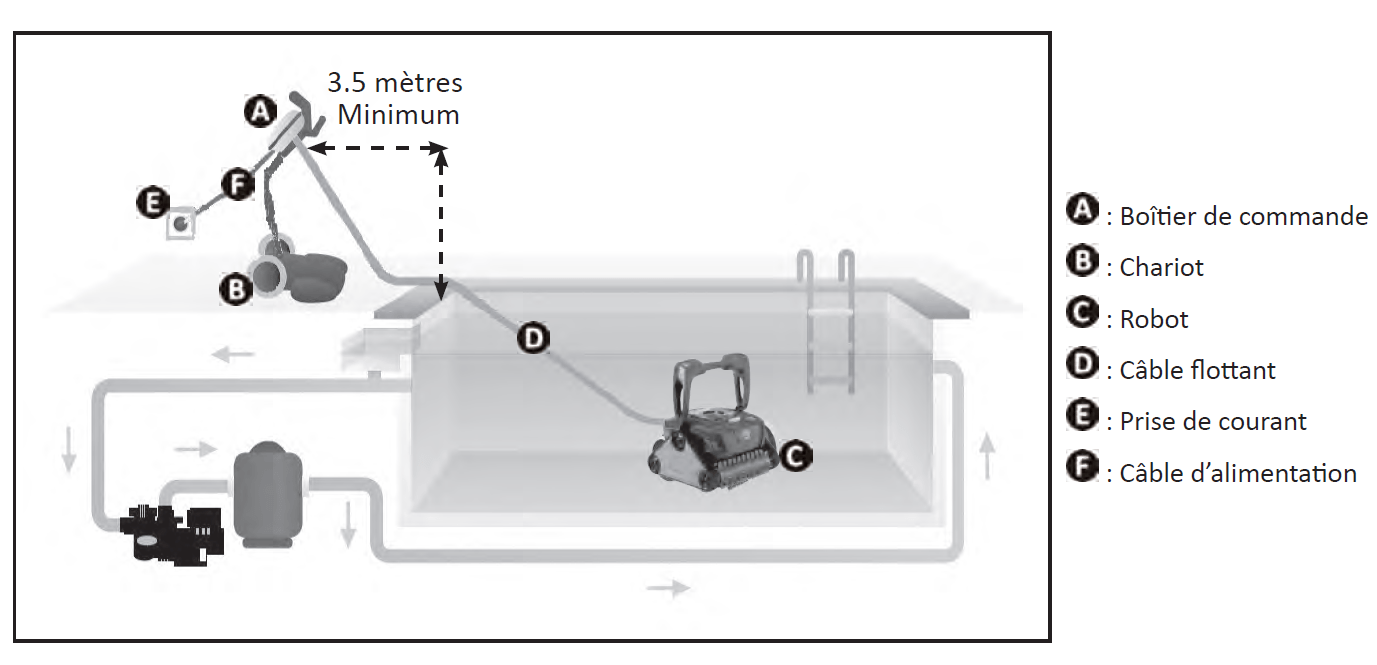 3.5 mètres
Minimum

A
F
E
B
D
C

A : Boîtier de commande
B : Chariot
C : Robot
D : Câble flottant
E : Prise de courant
F : Câble d'alimentation