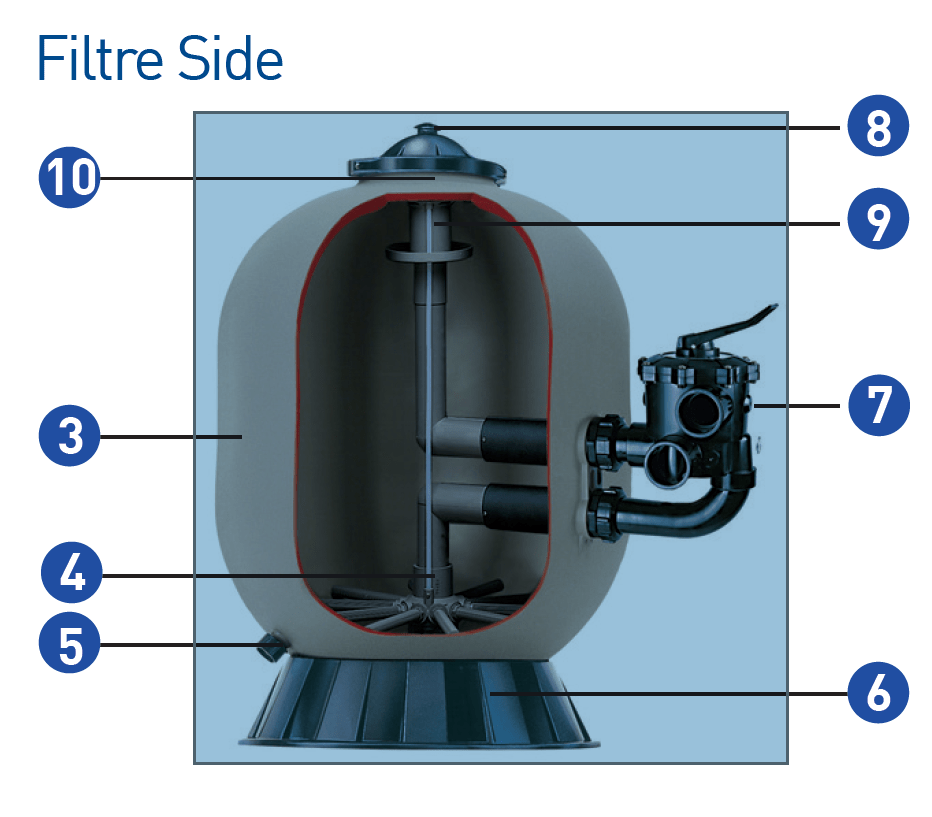 Filtre Side

8
10
9
7
3
4
5
6